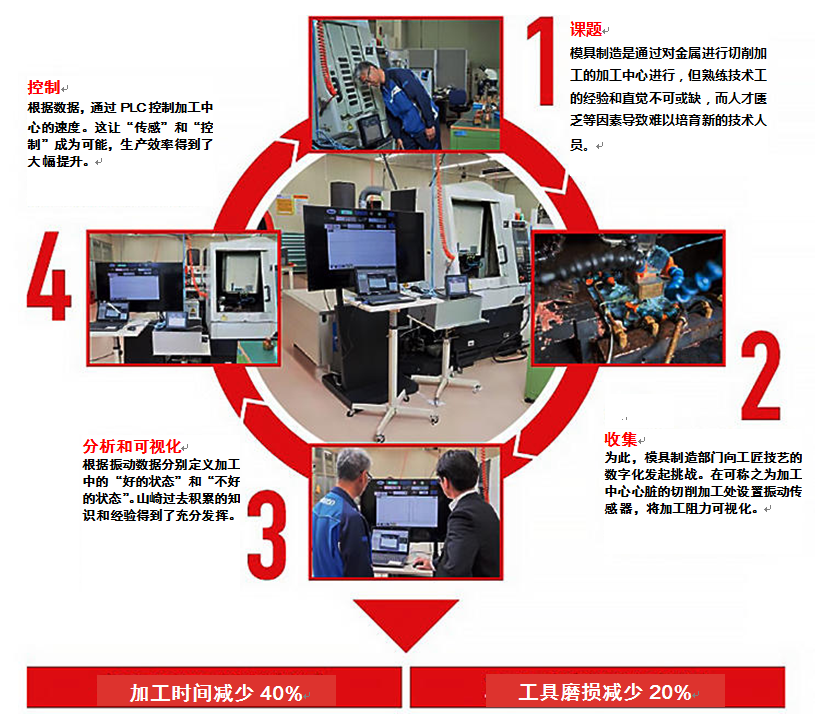 1

课题

模具制造是通过对金属进行切削加工的加工中心进行，但熟练技术工的经验和直觉不可或缺，而人才匮乏等因素导致难以培育新的技术人员。

2

收集

为此，模具制造部门向工匠技艺的数字化发起挑战。在可称之为加工中心心脏的切削加工处设置振动传感器，将加工阻力可视化。

3

分析和可视化

根据振动数据分别定义加工中的“好的状态”和“不好的状态”。山崎过去积累的知识和经验得到了充分发挥。

4

控制

根据数据，通过 PLC 控制加工中心的速度。这让“传感”和“控制”成为可能，生产效率得到了大幅提升。

加工时间减少 40%

工具磨损减少 20%